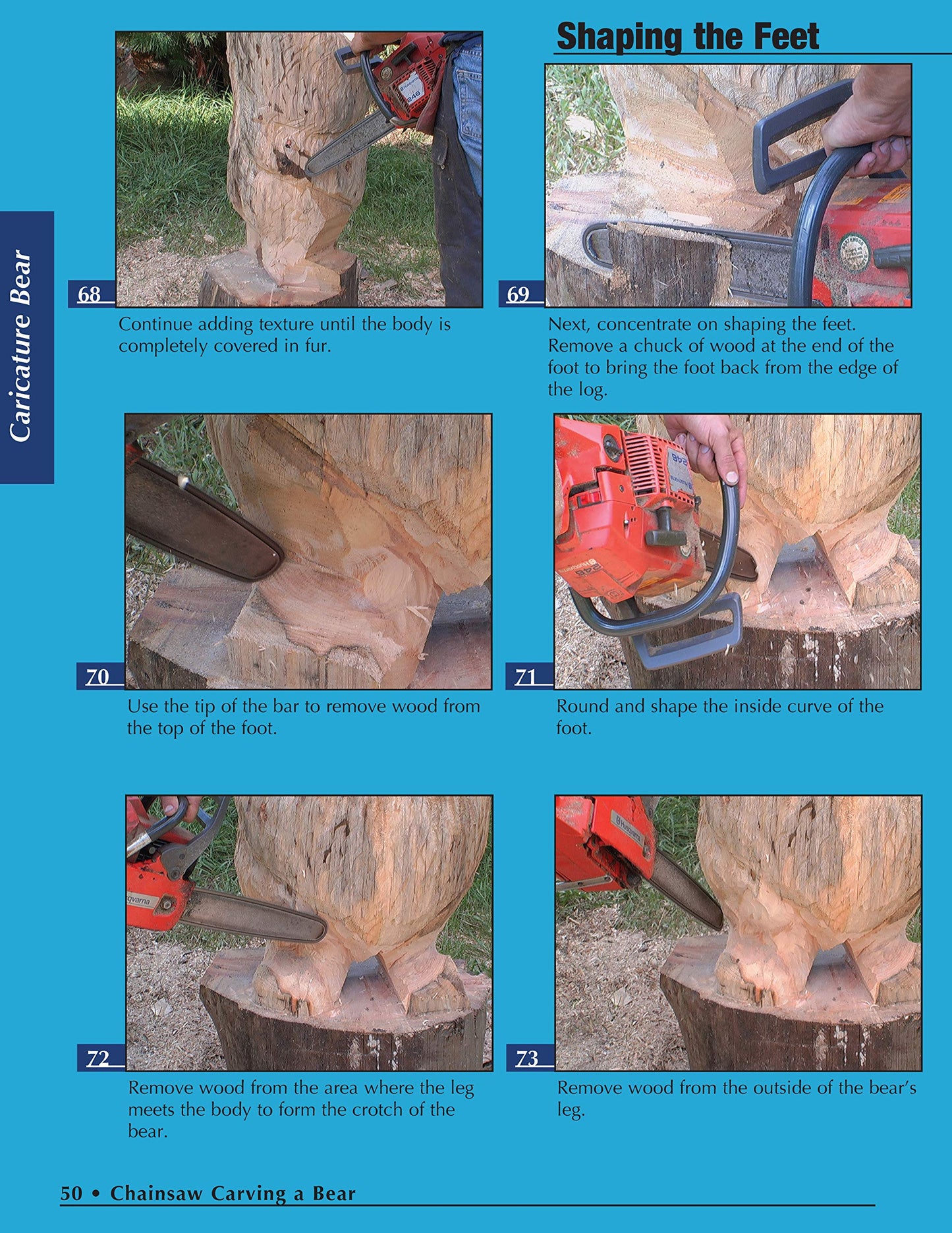 Caricature Bear

68

Continue adding texture until the body is completely covered in fur.

Shaping the Feet

69

Next, concentrate on shaping the feet. Remove a chuck of wood at the end of the foot to bring the foot back from the edge of the log.

70

Use the tip of the bar to remove wood from the top of the foot.

71

Round and shape the inside curve of the foot.

72

Remove wood from the area where the leg meets the body to form the crotch of the bear.

73

Remove wood from the outside of the bear's leg.

50 • Chainsaw Carving a Bear